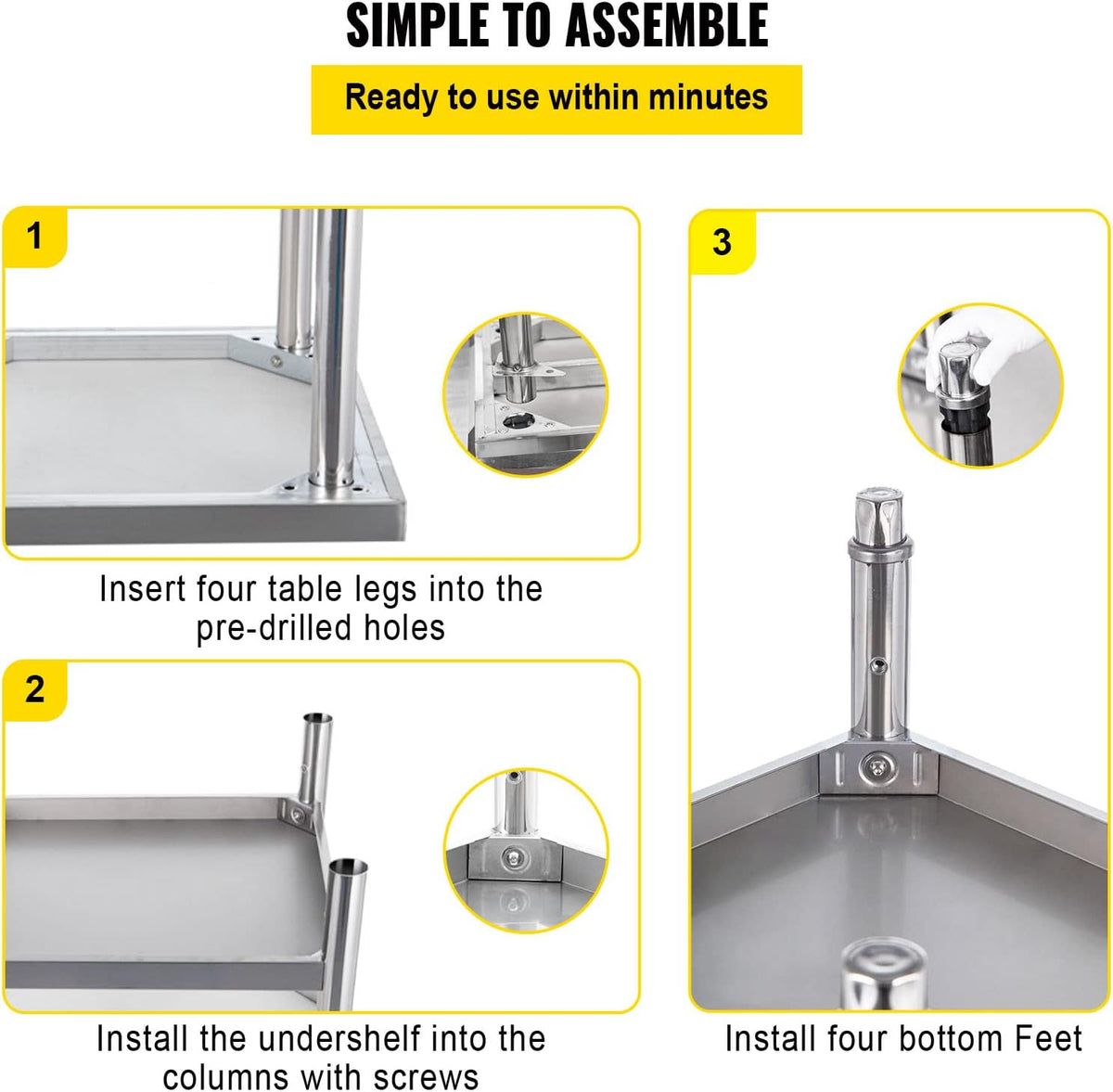 SIMPLE TO ASSEMBLE

Ready to use within minutes

1

Insert four table legs into the pre-drilled holes

2

Install the undershelf into the columns with screws

3

Install four bottom Feet